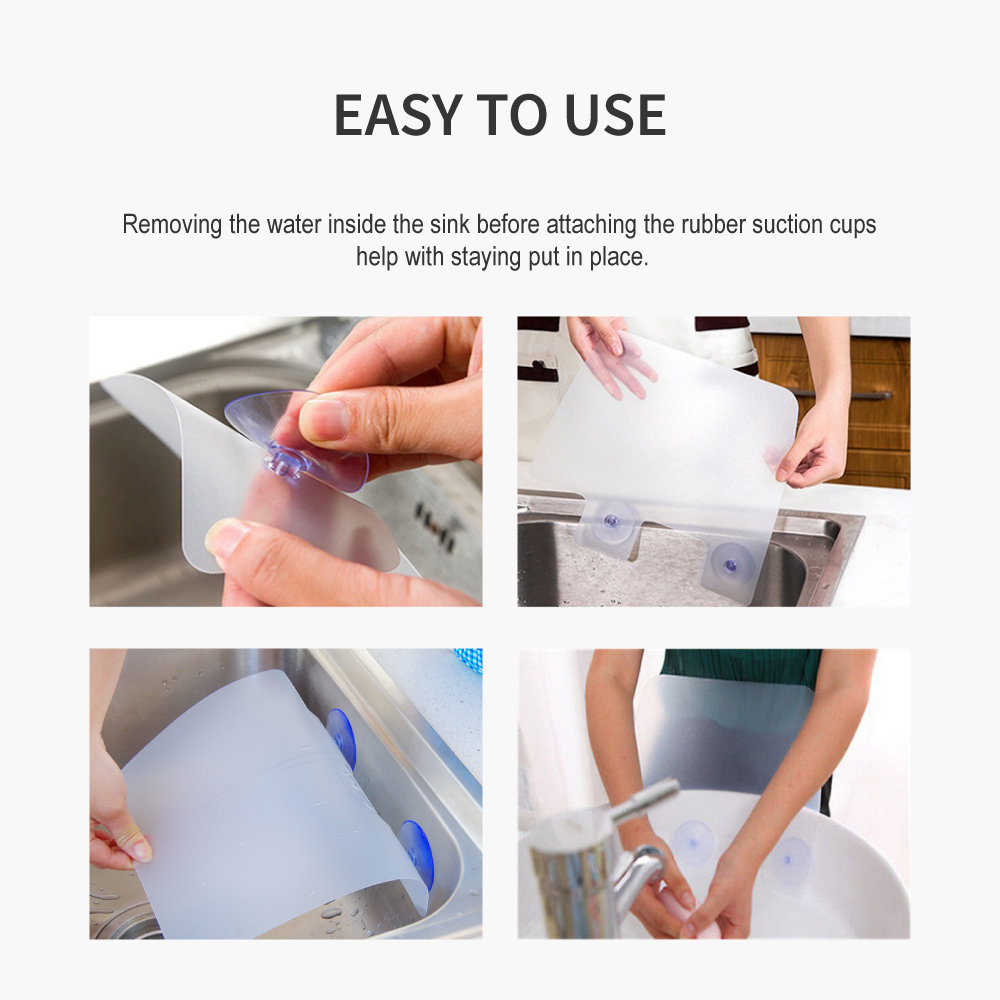 EASY TO USE

Removing the water inside the sink before attaching the rubber suction cups help with staying put in place.