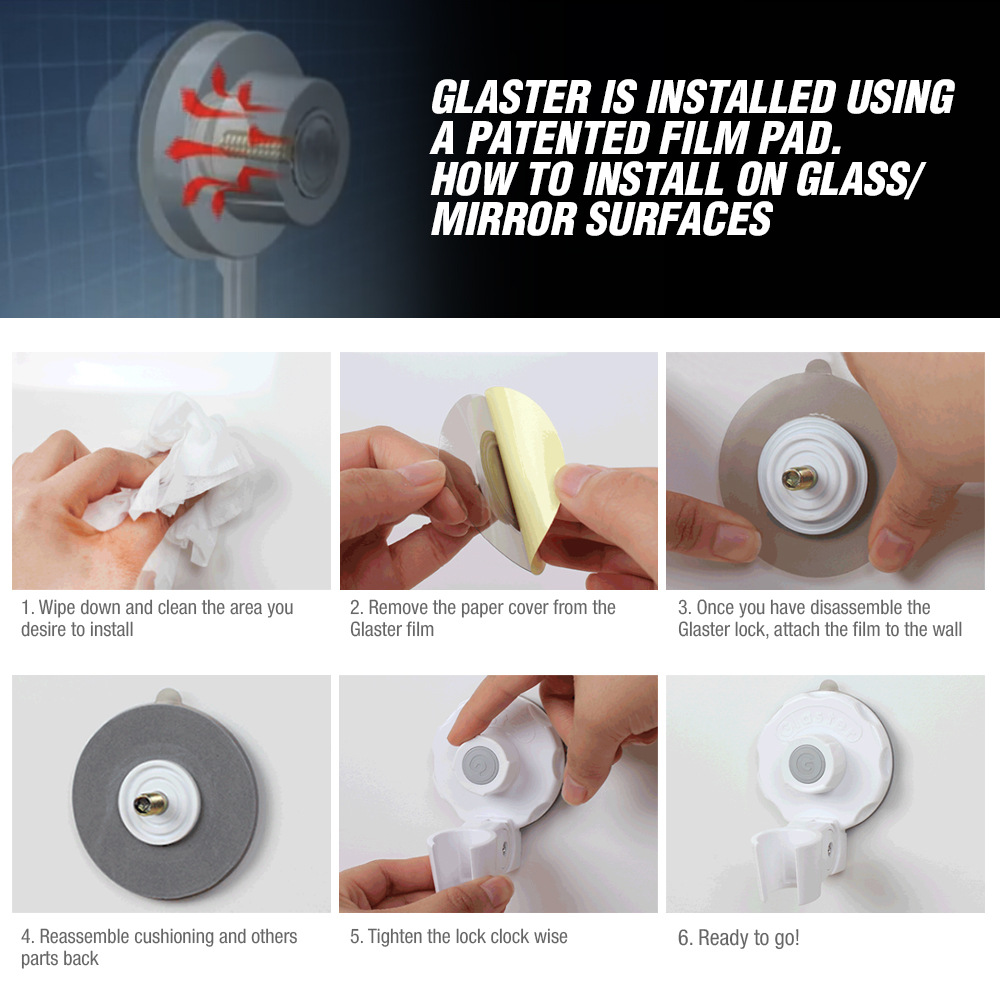 GLASTER IS INSTALLED USING A PATENTED FILM PAD.
HOW TO INSTALL ON GLASS/ MIRROR SURFACES

1. Wipe down and clean the area you desire to install

2. Remove the paper cover from the Glaster film

3. Once you have disassemble the Glaster lock, attach the film to the wall

4. Reassemble cushioning and others parts back

5. Tighten the lock clock wise

6. Ready to go!